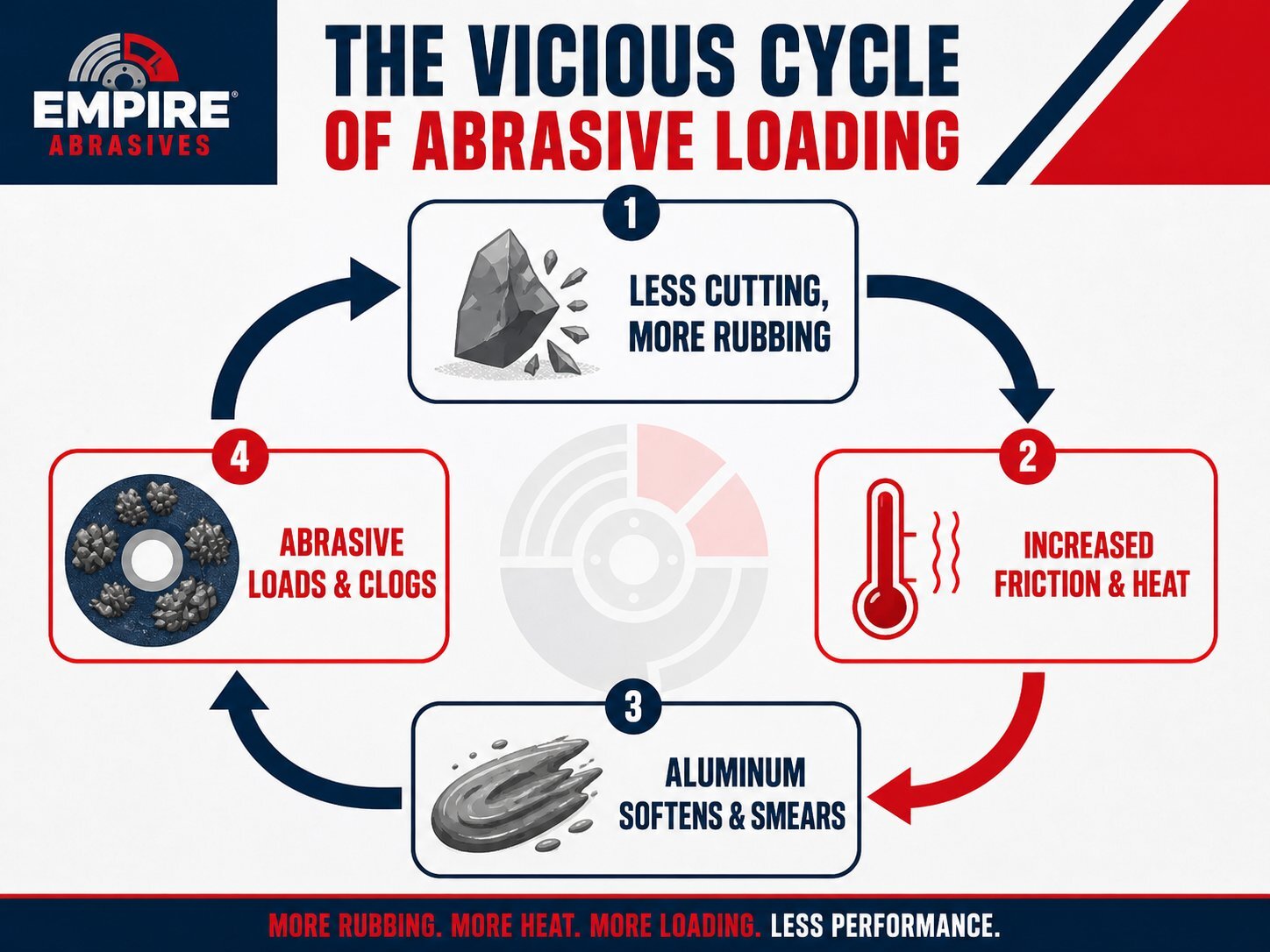 EMPIRE®
ABRASIVES

THE VICIOUS CYCLE
OF ABRASIVE LOADING

1
LESS CUTTING, MORE RUBBING

2
INCREASED FRICTION & HEAT

3
ALUMINUM SOFTENS & SMEARS

4
ABRASIVE LOADS & CLOGS

MORE RUBBING. MORE HEAT. MORE LOADING. LESS PERFORMANCE.