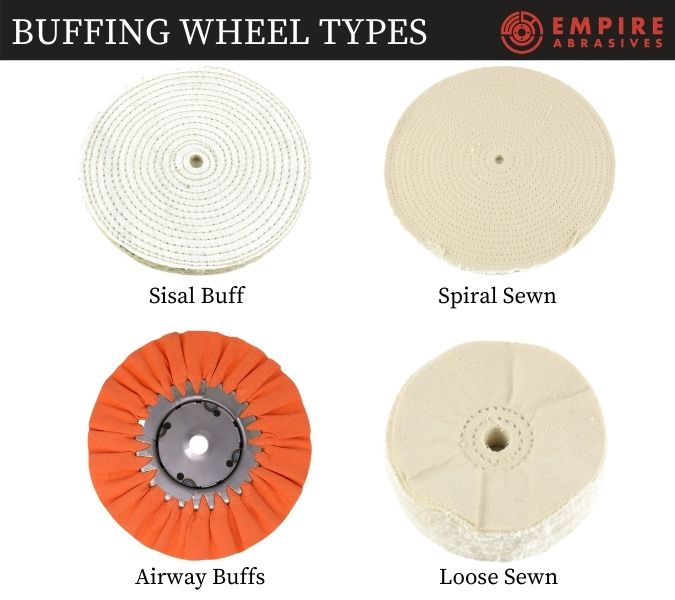 BUFFING WHEEL TYPES

EMPIRE
ABRASIVES

Sisal Buff

Spiral Sewn

Airway Buffs

Loose Sewn